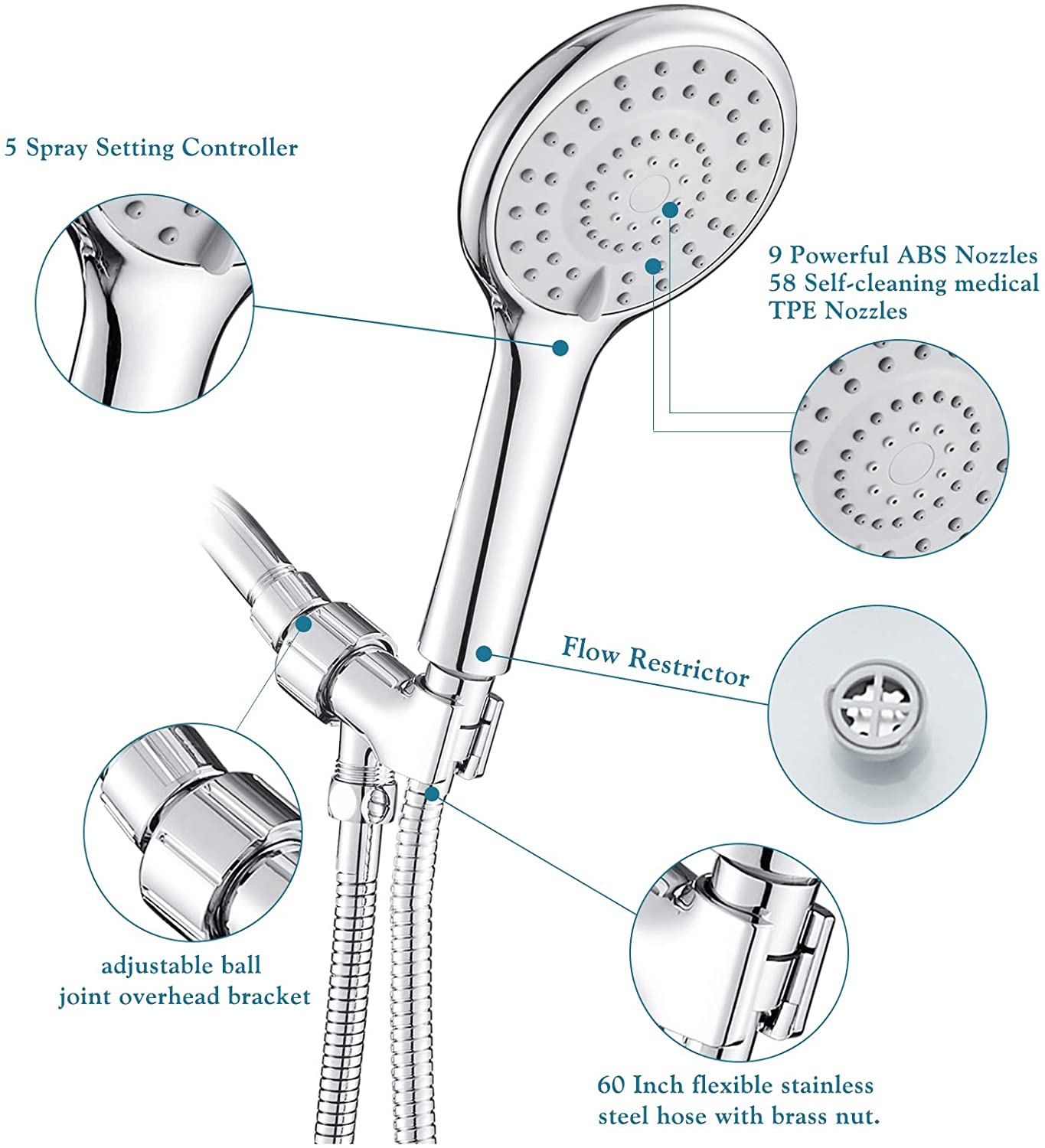 5 Spray Setting Controller

9 Powerful ABS Nozzles
58 Self-cleaning medical TPE Nozzles

Flow Restrictor

adjustable ball joint overhead bracket

60 Inch flexible stainless steel hose with brass nut.