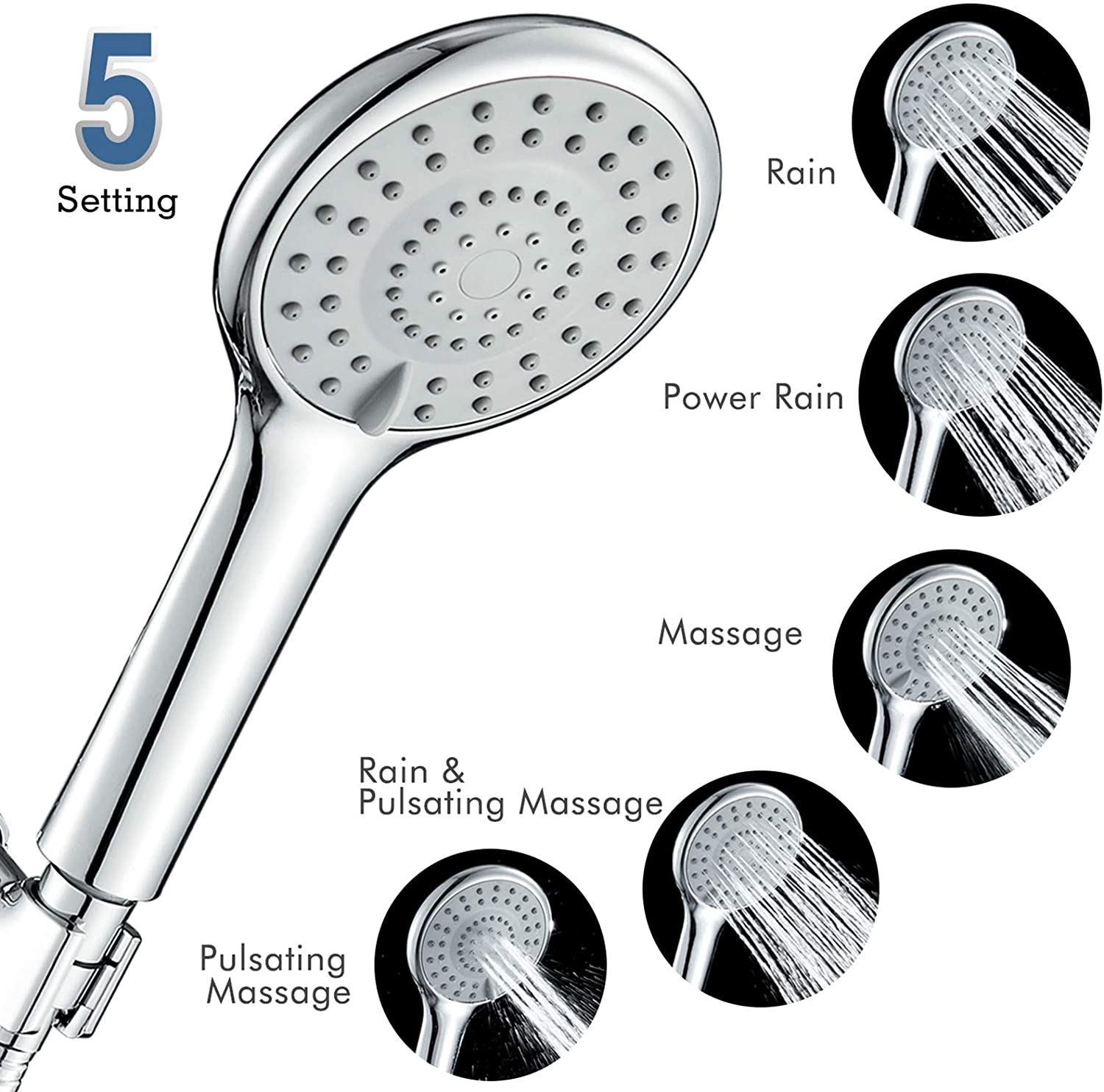 5
Setting

Rain

Power Rain

Massage

Rain &
Pulsating Massage

Pulsating
Massage