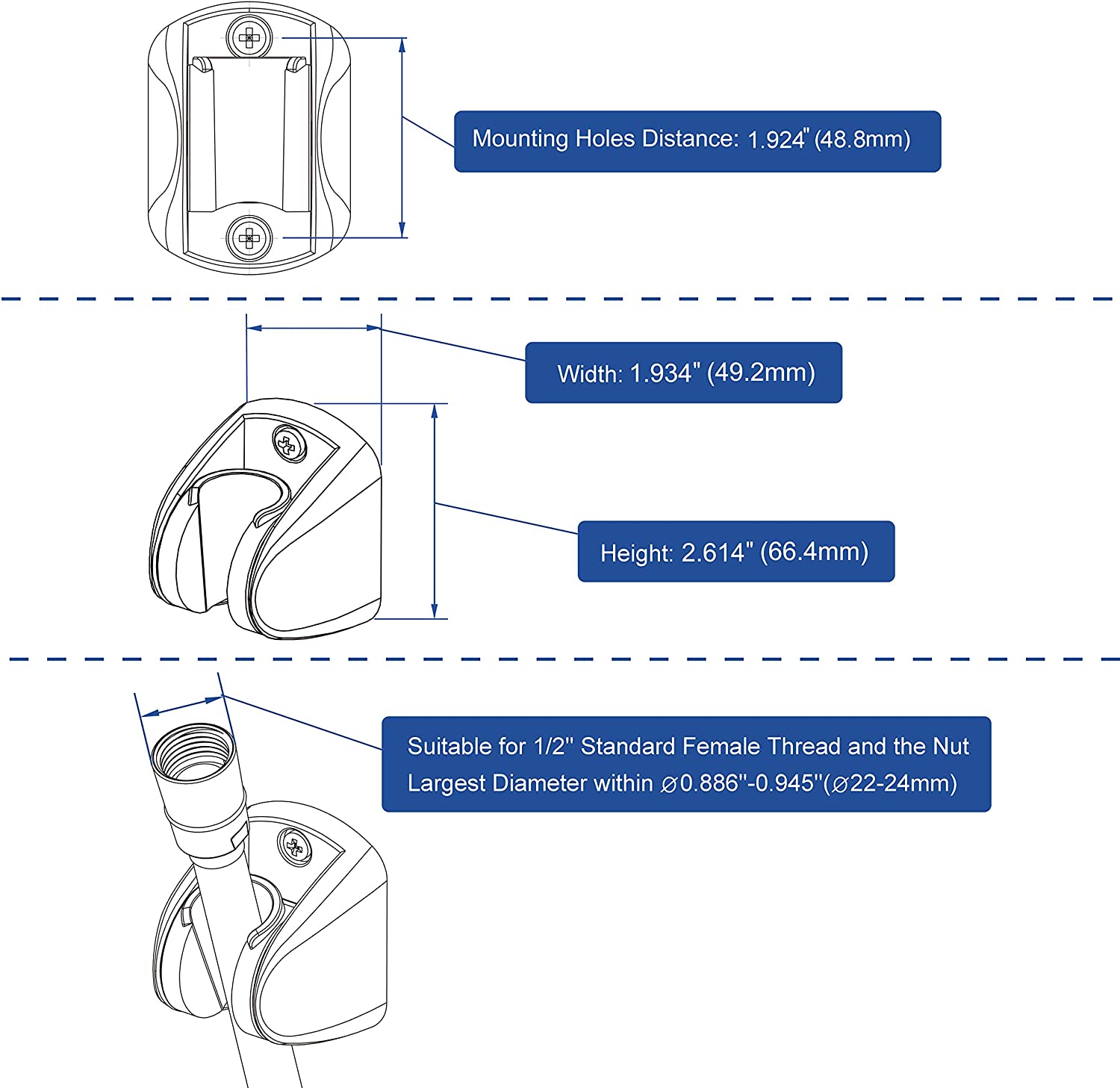 Mounting Holes Distance: 1.924" (48.8mm)

Width: 1.934" (49.2mm)

Height: 2.614" (66.4mm)

Suitable for 1/2" Standard Female Thread and the Nut Largest Diameter within ⌀0.886"-0.945"(⌀22-24mm)